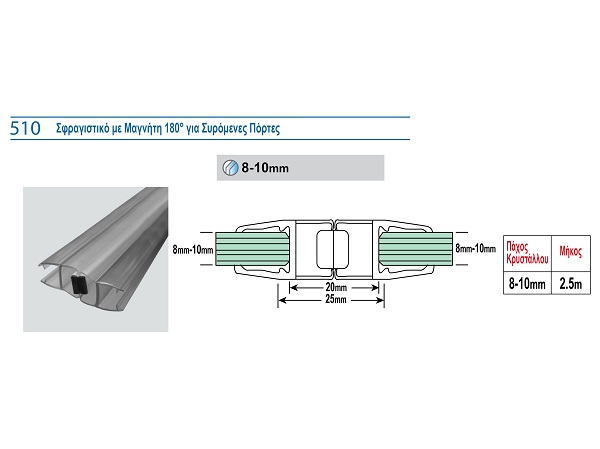 510 Σφραγιστικό με Μαγνήτη 180° για Συρόμενες Πόρτες

8-10mm

8mm-10mm

8mm-10mm

20mm

25mm

| Πάχος Κρυστάλλου | Μήκος |
|---|---|
| 8-10mm | 2.5m |