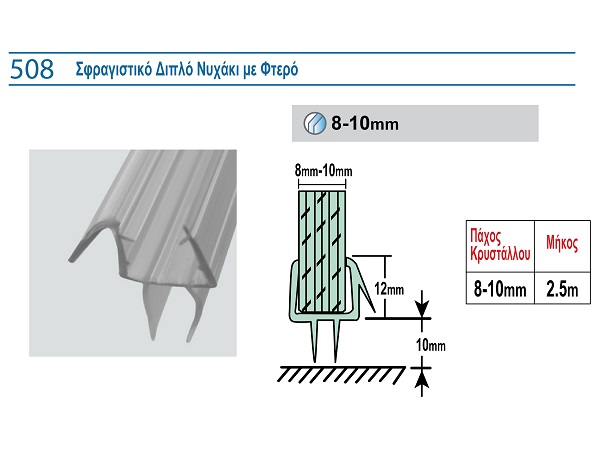 508 Σφραγιστικό Διπλό Νυχάκι με Φτερό

8-10mm

8mm-10mm

12mm

10mm

| Πάχος Κρυστάλλου | Μήκος |
|---|---|
| 8-10mm | 2.5m |